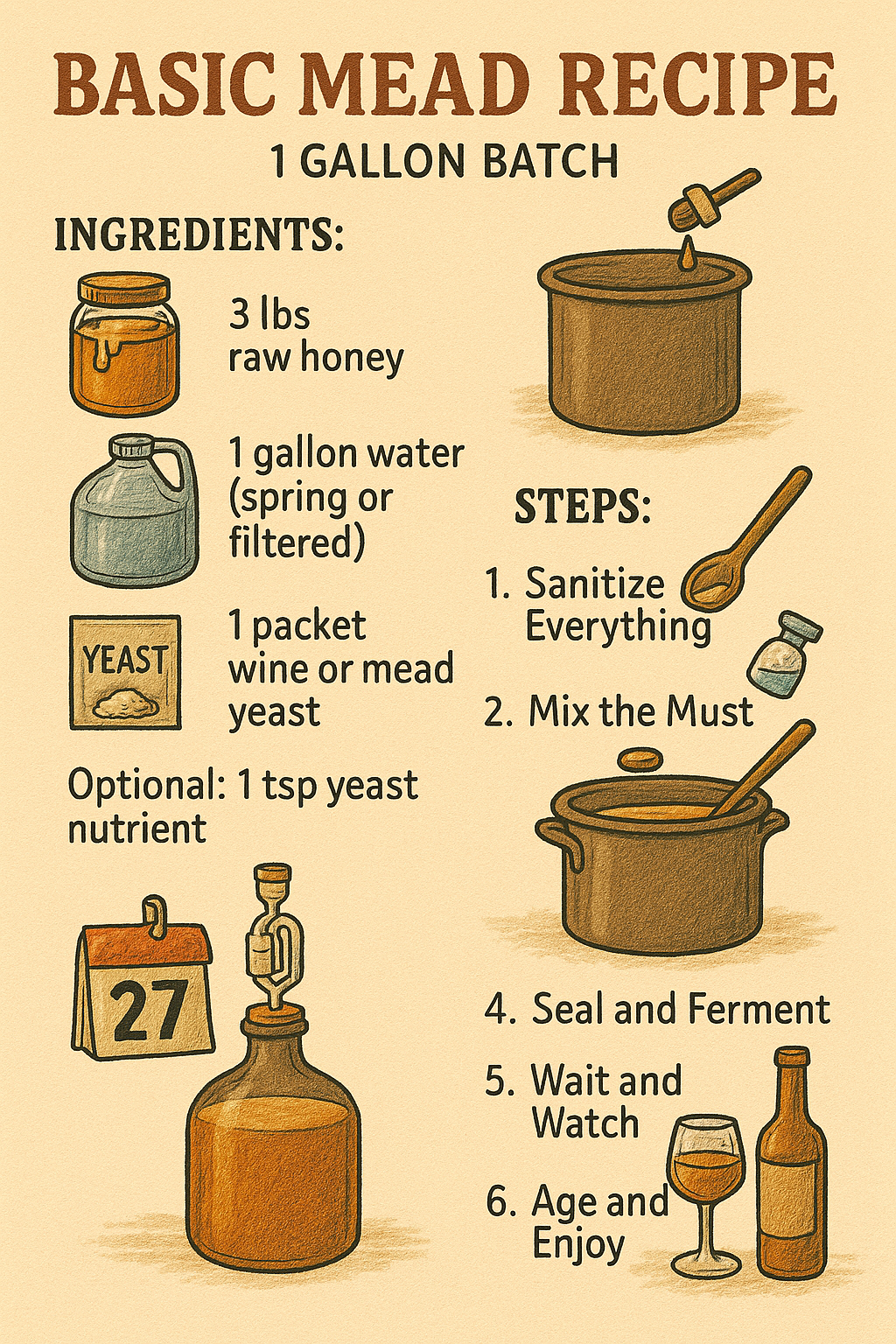 BASIC MEAD RECIPE

1 GALLON BATCH

INGREDIENTS:

3 lbs raw honey

1 gallon water (spring or filtered)

YEAST

1 packet wine or mead yeast

Optional: 1 tsp yeast nutrient

27

STEPS:

1. Sanitize Everything

2. Mix the Must

4. Seal and Ferment

5. Wait and Watch

6. Age and Enjoy